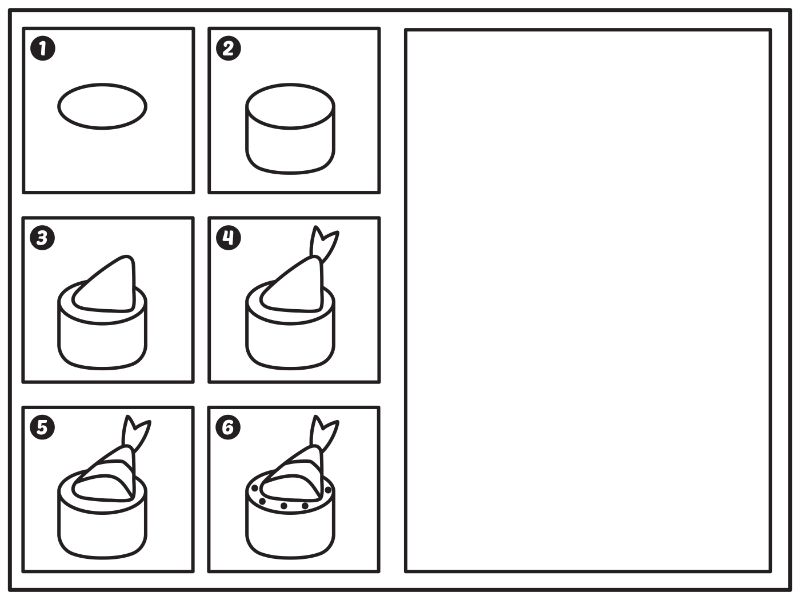 1
2
3
4
5
6